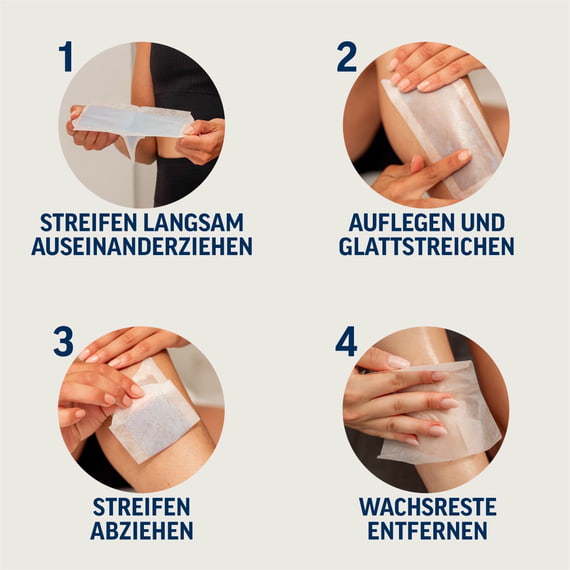 1

STREIFEN LANGSAM AUSEINANDERZIEHEN

2

AUFLEGEN UND GLATTSTREICHEN

3

STREIFEN ABZIEHEN

4

WACHSRESTE ENTFERNEN