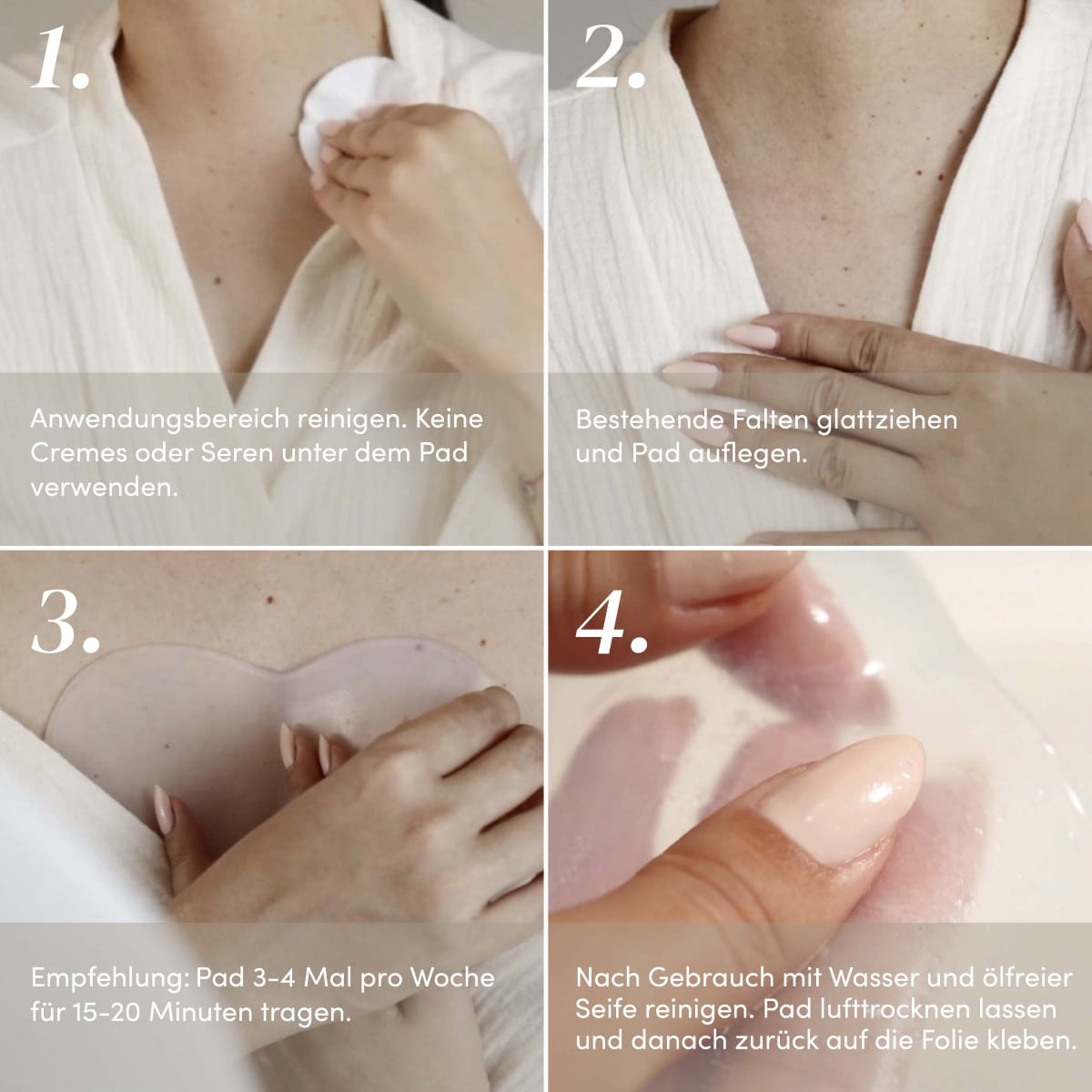 1.

Anwendungsbereich reinigen. Keine Cremes oder Seren unter dem Pad verwenden.

2.

Bestehende Falten glattziehen und Pad auflegen.

3.

Empfehlung: Pad 3-4 Mal pro Woche für 15-20 Minuten tragen.

4.

Nach Gebrauch mit Wasser und ölfreier Seife reinigen. Pad lufttrocknen lassen und danach zurück auf die Folie kleben.