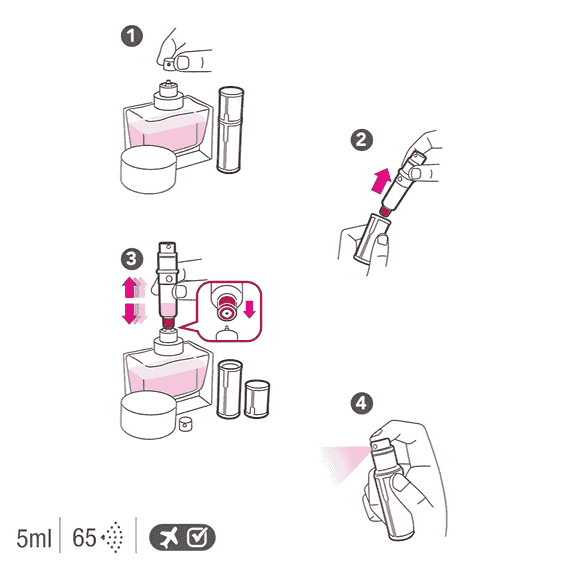 1

2

3

4

5ml | 65