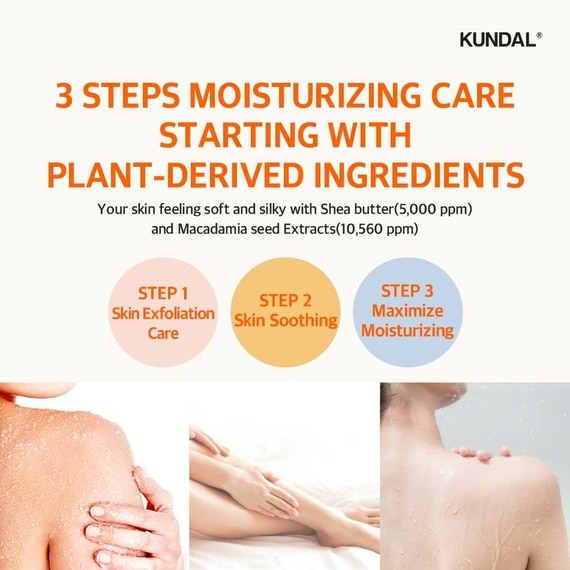 KUNDAL®

3 STEPS MOISTURIZING CARE STARTING WITH PLANT-DERIVED INGREDIENTS

Your skin feeling soft and silky with Shea butter(5,000 ppm) and Macadamia seed Extracts(10,560 ppm)

STEP 1
Skin Exfoliation Care

STEP 2
Skin Soothing

STEP 3
Maximize Moisturizing