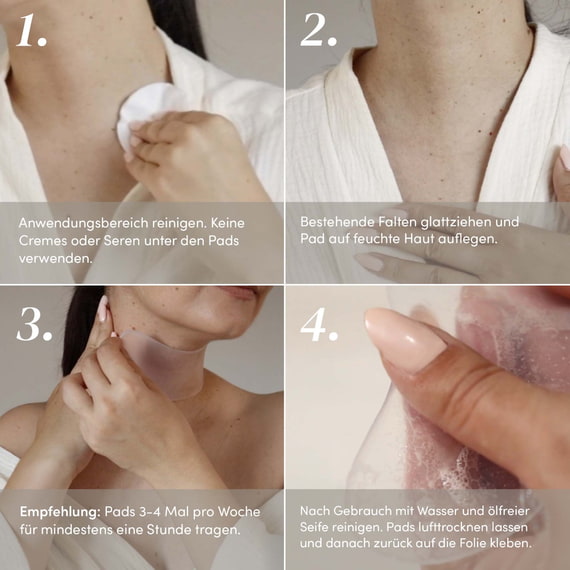 1.

Anwendungsbereich reinigen. Keine Cremes oder Seren unter den Pads verwenden.

2.

Bestehende Falten glattziehen und Pad auf feuchte Haut auflegen.

3.

Empfehlung: Pads 3-4 Mal pro Woche für mindestens eine Stunde tragen.

4.

Nach Gebrauch mit Wasser und ölfreier Seife reinigen. Pads lufttrocknen lassen und danach zurück auf die Folie kleben.