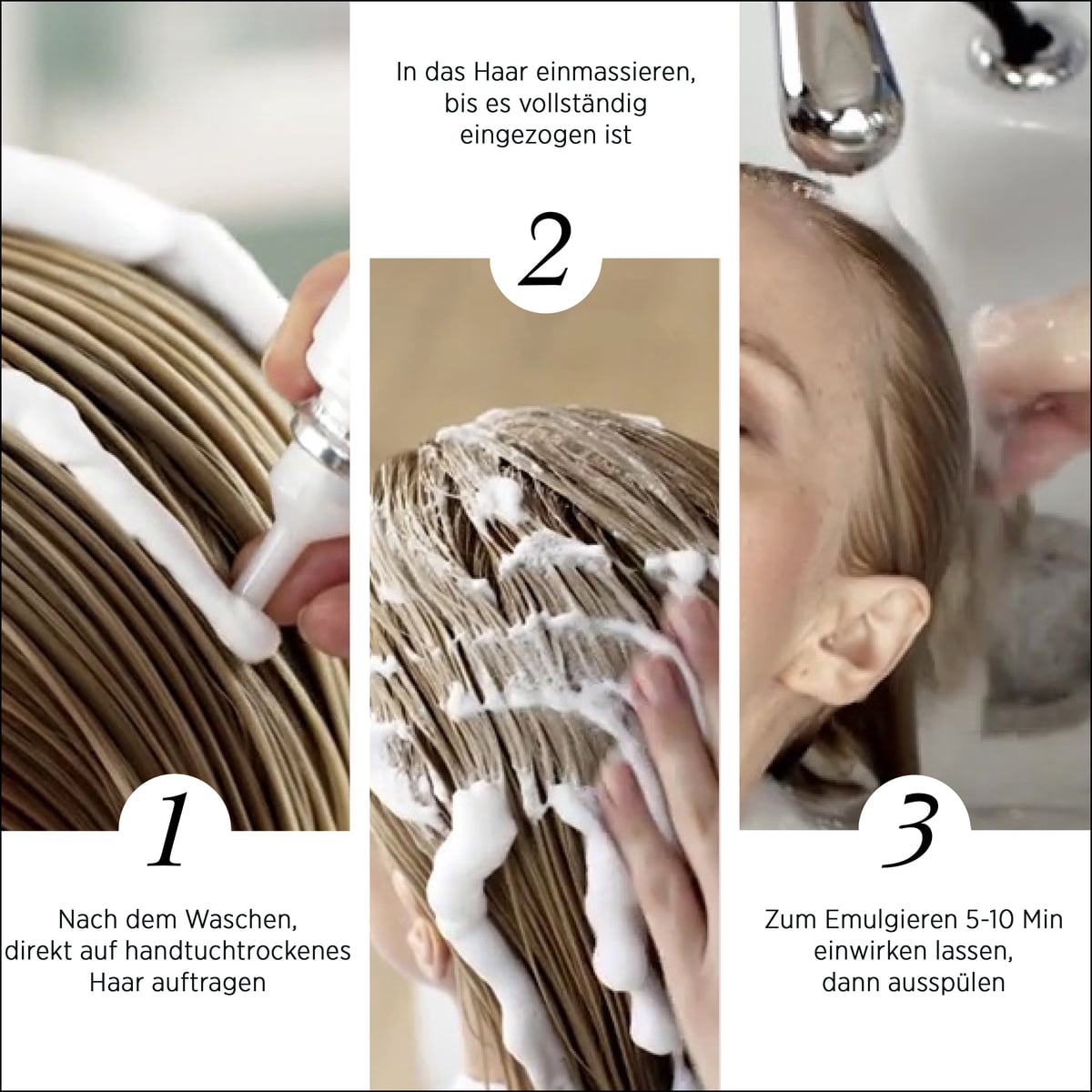 1

Nach dem Waschen, direkt auf handtuchtrockenes Haar auftragen

In das Haar einmassieren, bis es vollständig eingezogen ist

2

3

Zum Emulgieren 5-10 Min einwirken lassen, dann ausspülen