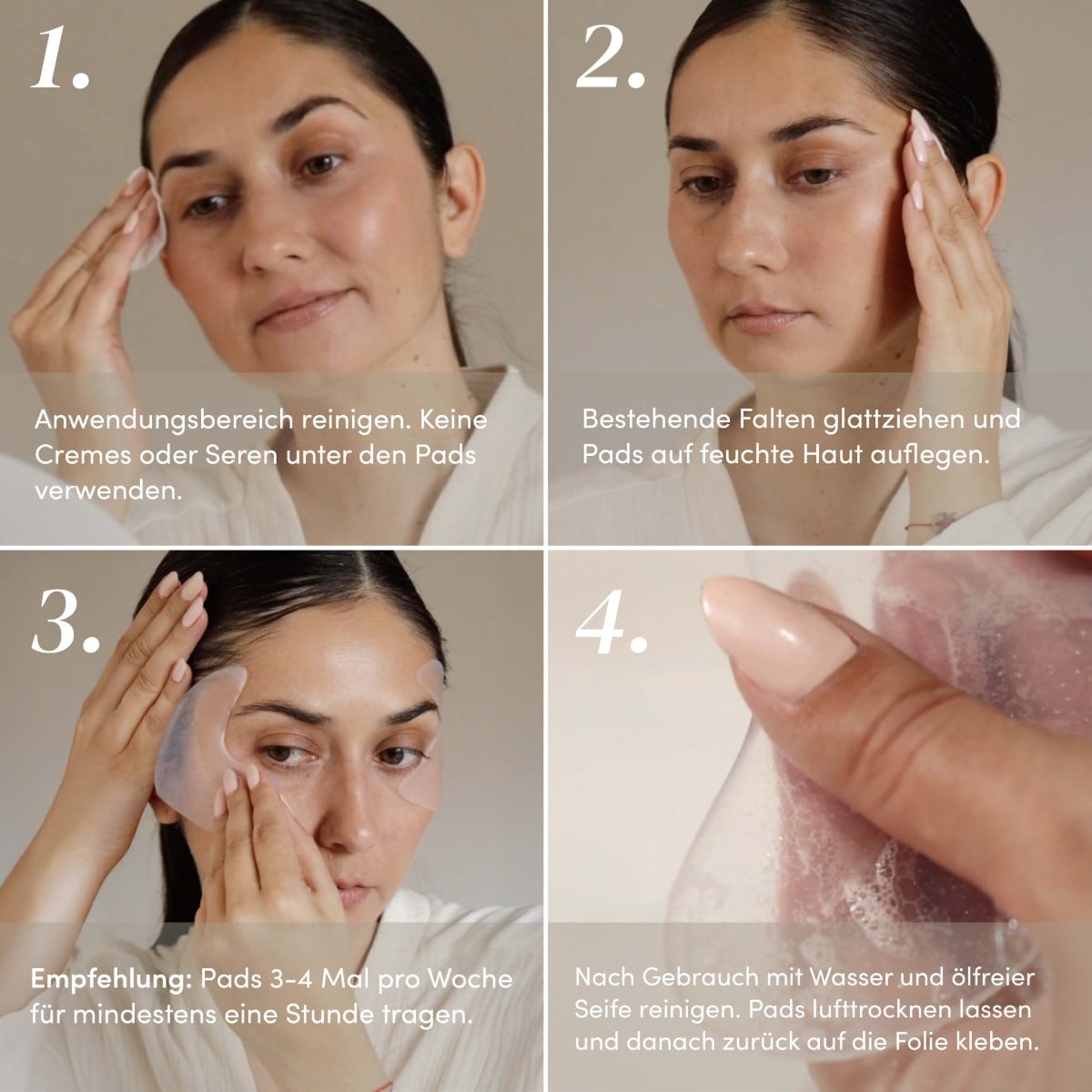 1.

Anwendungsbereich reinigen. Keine Cremes oder Seren unter den Pads verwenden.

2.

Bestehende Falten glattziehen und Pads auf feuchte Haut auflegen.

3.

Empfehlung: Pads 3-4 Mal pro Woche für mindestens eine Stunde tragen.

4.

Nach Gebrauch mit Wasser und ölfreier Seife reinigen. Pads lufttrocknen lassen und danach zurück auf die Folie kleben.