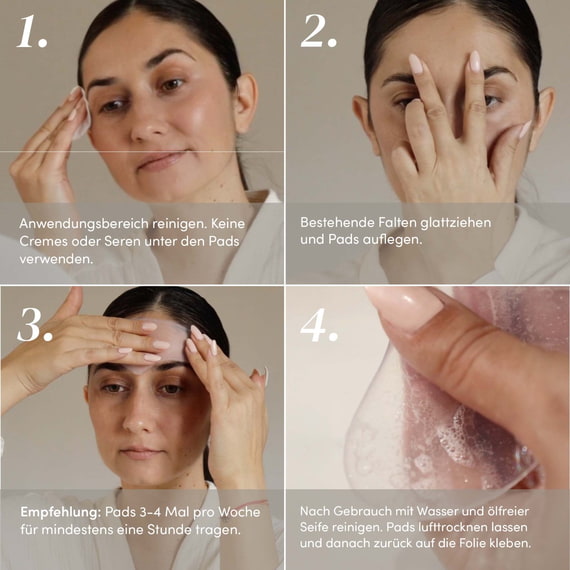 1.

Anwendungsbereich reinigen. Keine Cremes oder Seren unter den Pads verwenden.

2.

Bestehende Falten glattziehen und Pads auflegen.

3.

Empfehlung: Pads 3-4 Mal pro Woche für mindestens eine Stunde tragen.

4.

Nach Gebrauch mit Wasser und ölfreier Seife reinigen. Pads lufttrocknen lassen und danach zurück auf die Folie kleben.